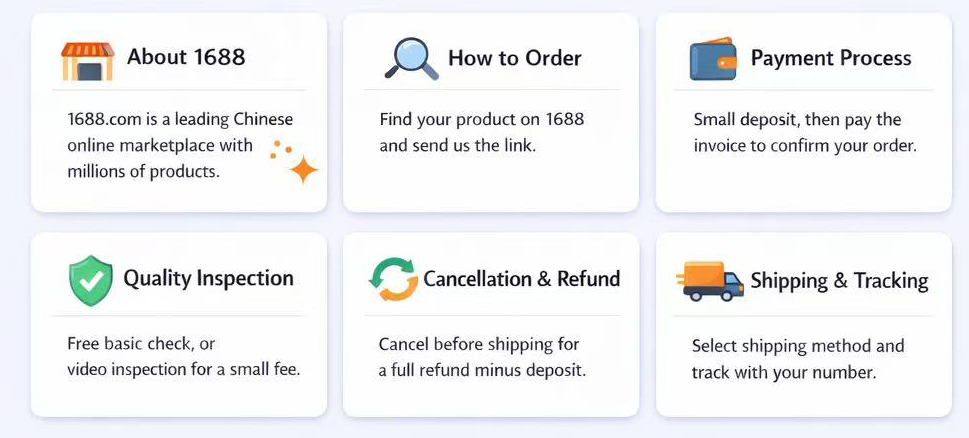 About 1688

1688.com is a leading Chinese online marketplace with millions of products.

How to Order

Find your product on 1688 and send us the link.

Payment Process

Small deposit, then pay the invoice to confirm your order.

Quality Inspection

Free basic check, or video inspection for a small fee.

Cancellation & Refund

Cancel before shipping for a full refund minus deposit.

Shipping & Tracking

Select shipping method and track with your number.